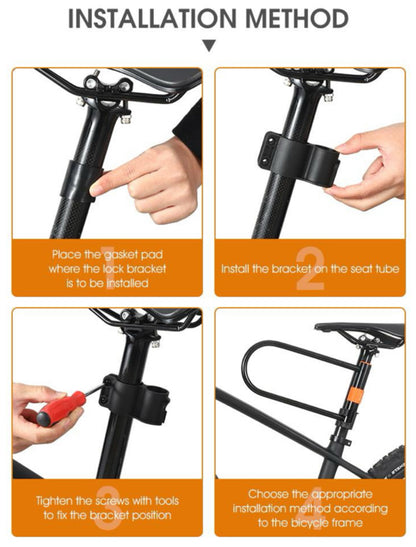 INSTALLATION METHOD

1
Place the gasket pad where the lock bracket is to be installed

2
Install the bracket on the seat tube

3
Tighten the screws with tools to fix the bracket position

4
Choose the appropriate installation method according to the bicycle frame