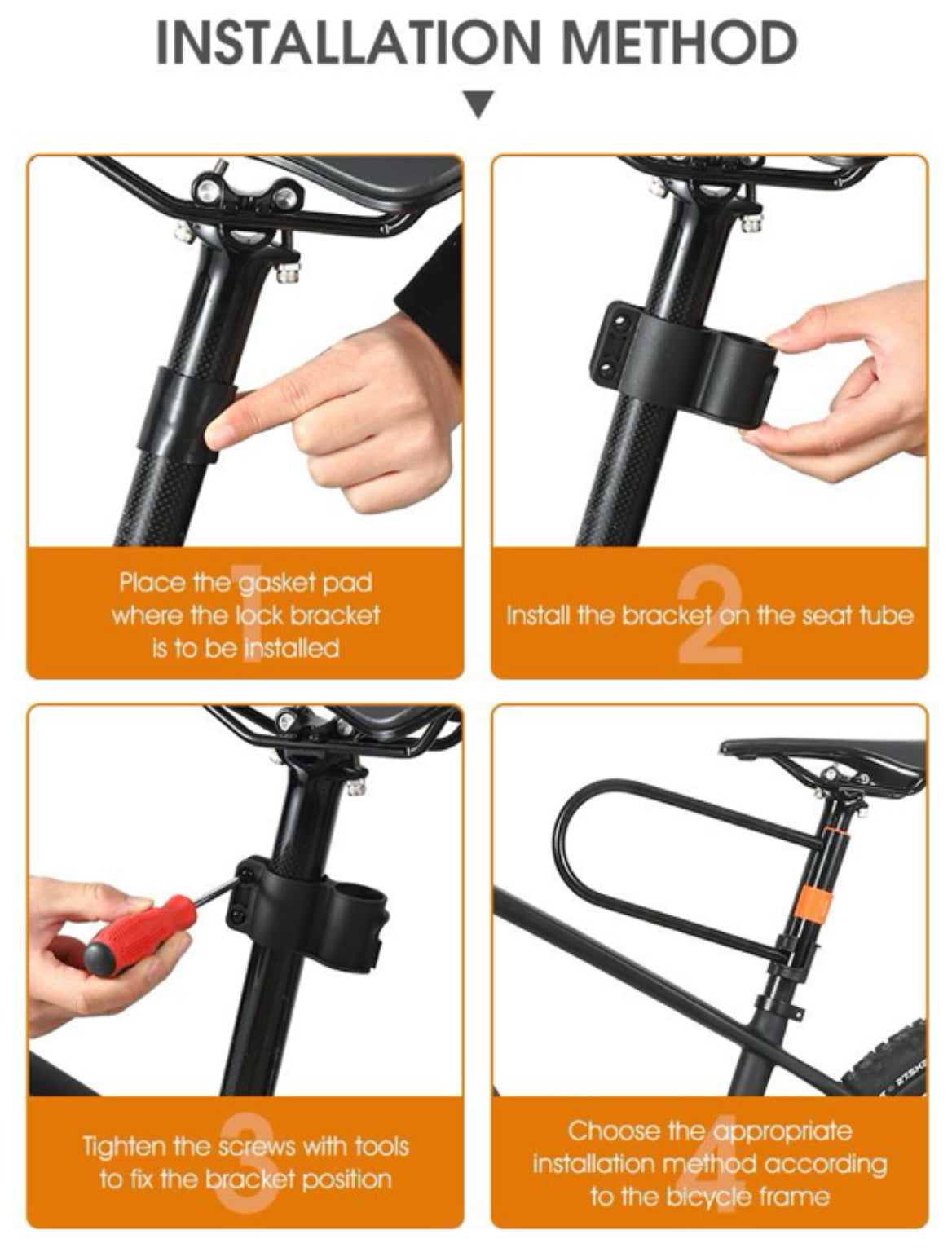 INSTALLATION METHOD

1
Place the gasket pad where the lock bracket is to be installed

2
Install the bracket on the seat tube

3
Tighten the screws with tools to fix the bracket position

4
Choose the appropriate installation method according to the bicycle frame