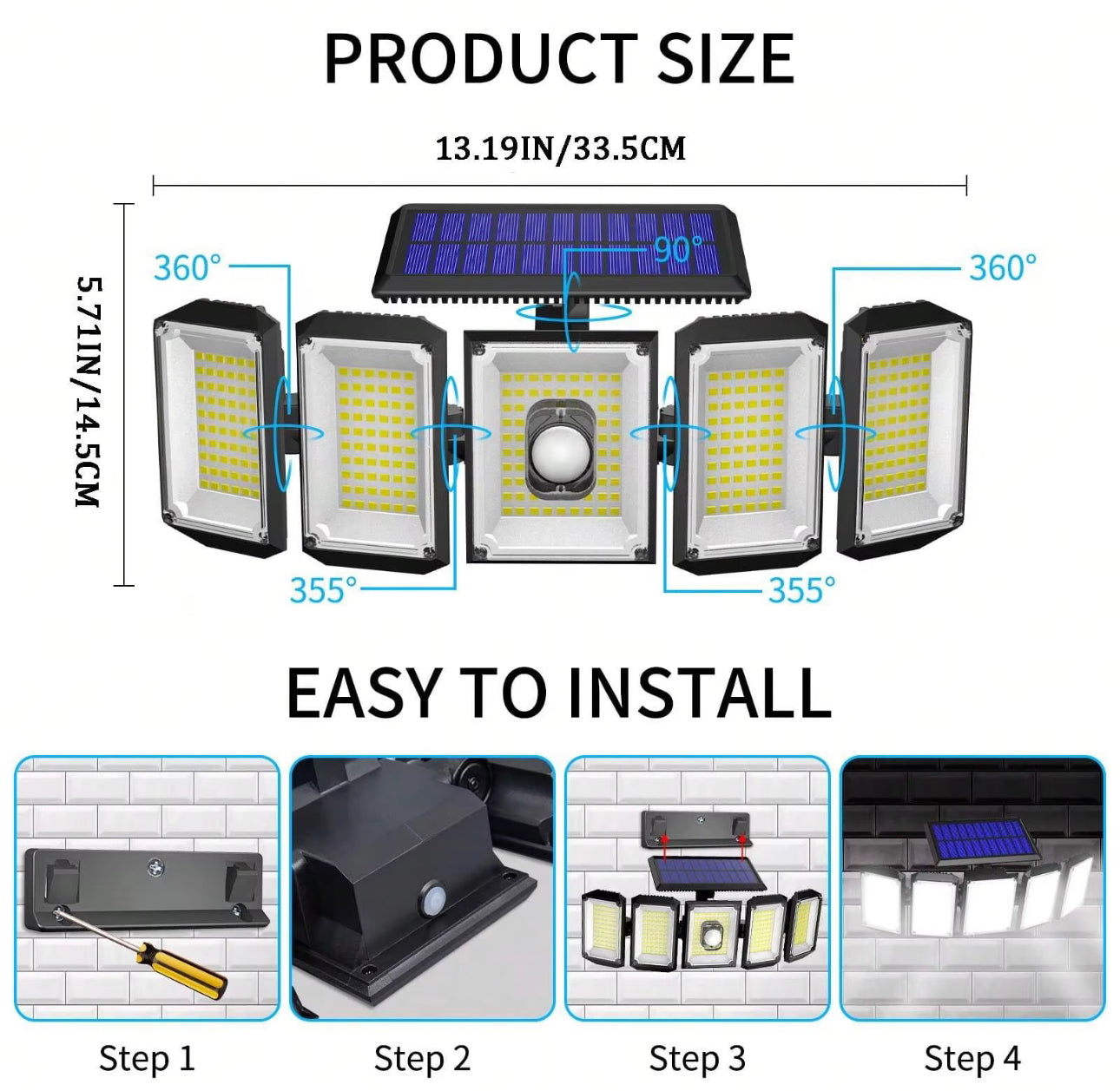 PRODUCT SIZE

13.19IN/33.5CM

5.71IN/14.5CM

360°

90°

360°

355°

355°

EASY TO INSTALL

Step 1

Step 2

Step 3

Step 4